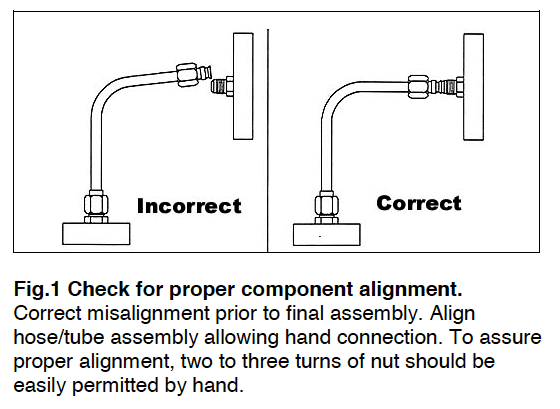 Incorrect

Correct

Fig.1 Check for proper component alignment.
Correct misalignment prior to final assembly. Align hose/tube assembly allowing hand connection. To assure proper alignment, two to three turns of nut should be easily permitted by hand.