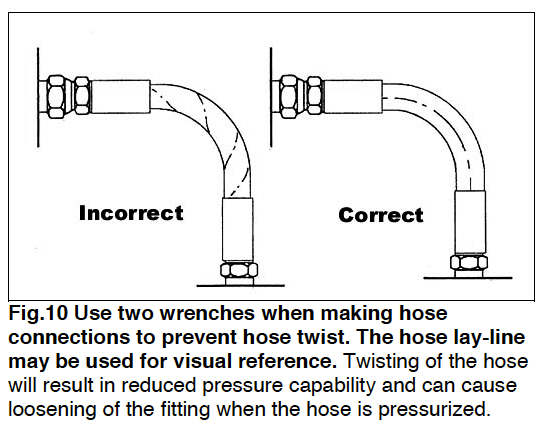 Incorrect

Correct

Fig.10 Use two wrenches when making hose connections to prevent hose twist. The hose lay-line may be used for visual reference. Twisting of the hose will result in reduced pressure capability and can cause loosening of the fitting when the hose is pressurized.